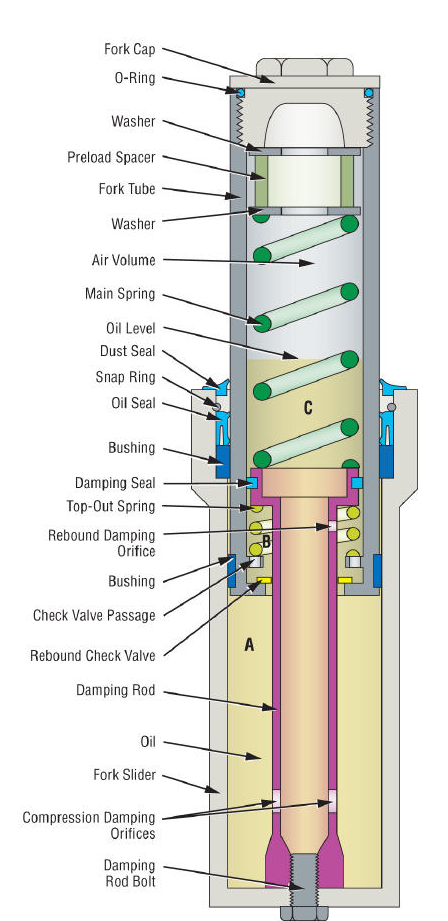 Fork Cap
O-Ring
Washer
Preload Spacer
Fork Tube
Washer
Air Volume
Main Spring
Oil Level
Dust Seal
Snap Ring
Oil Seal
Bushing
Damping Seal
Top-Out Spring
Rebound Damping Orifice
Bushing
Check Valve Passage
Rebound Check Valve
Damping Rod
Oil
Fork Slider
Compression Damping Orifices
Damping Rod Bolt
C
B
A