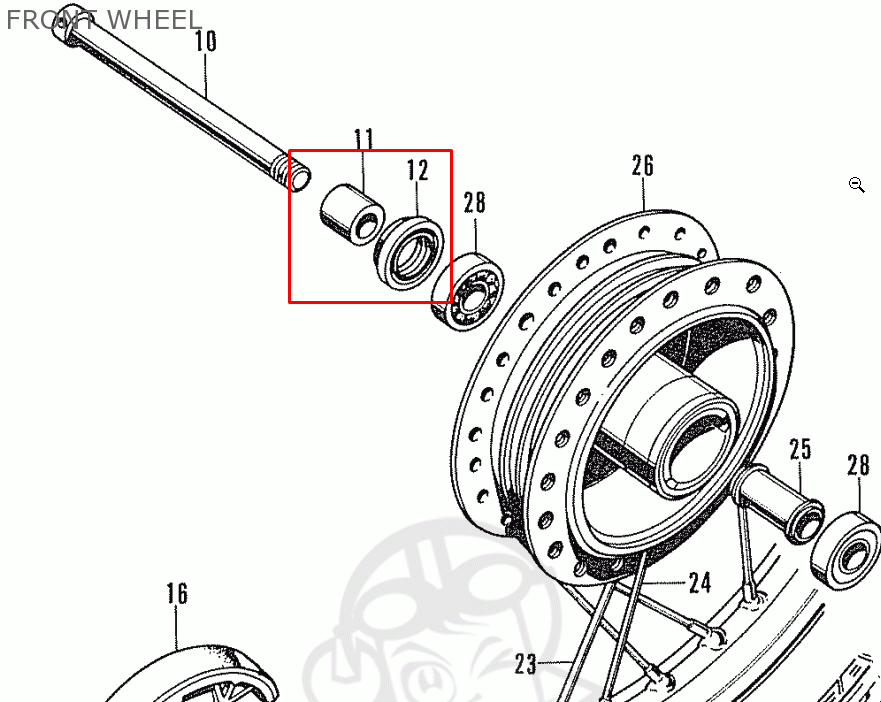 FRONT WHEEL

10

11

12

28

26

25

28

24

16

23